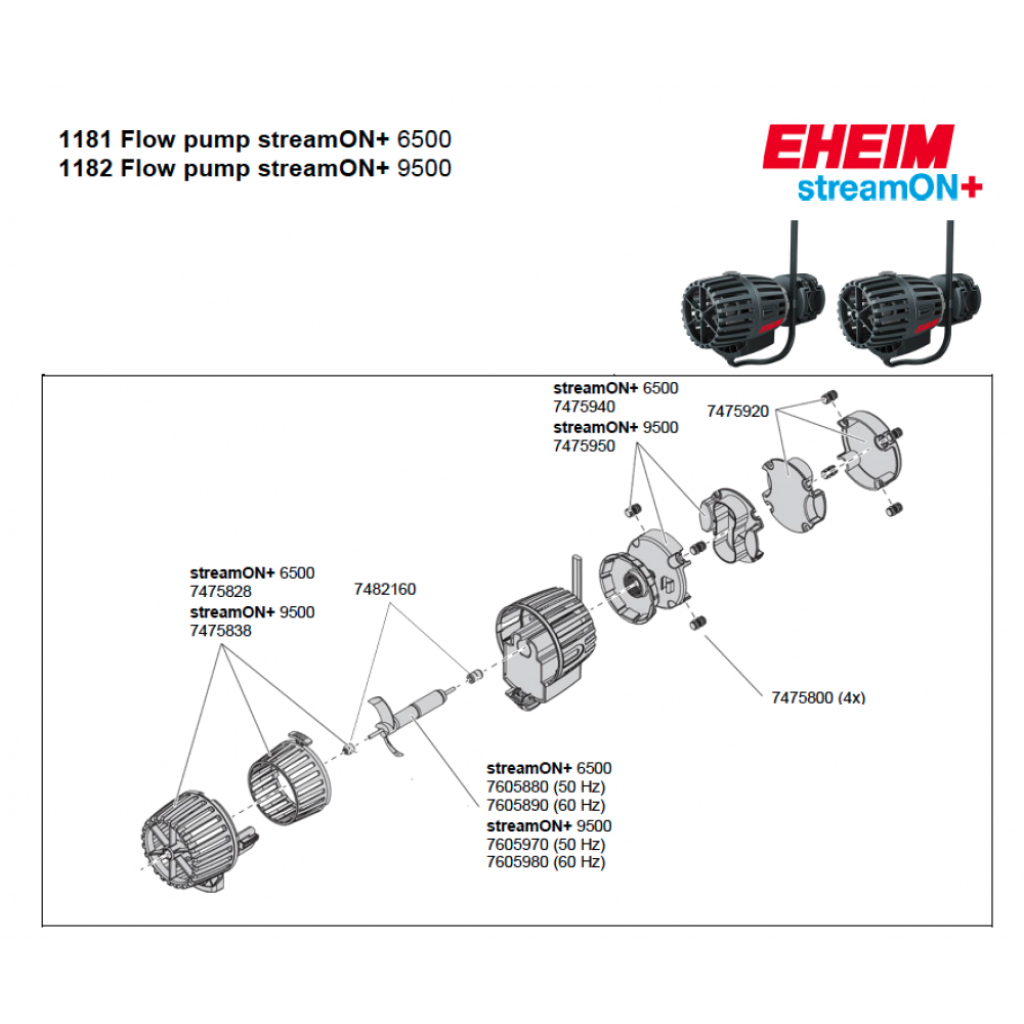 1181 Flow pump streamON+ 6500
1182 Flow pump streamON+ 9500

EHEIM
streamON+

streamON+ 6500
7475940
streamON+ 9500
7475950

7475920

streamON+ 6500
7475828
streamON+ 9500
7475838

7482160

7475800 (4x)

streamON+ 6500
7605880 (50 Hz)
7605890 (60 Hz)
streamON+ 9500
7605970 (50 Hz)
7605980 (60 Hz)