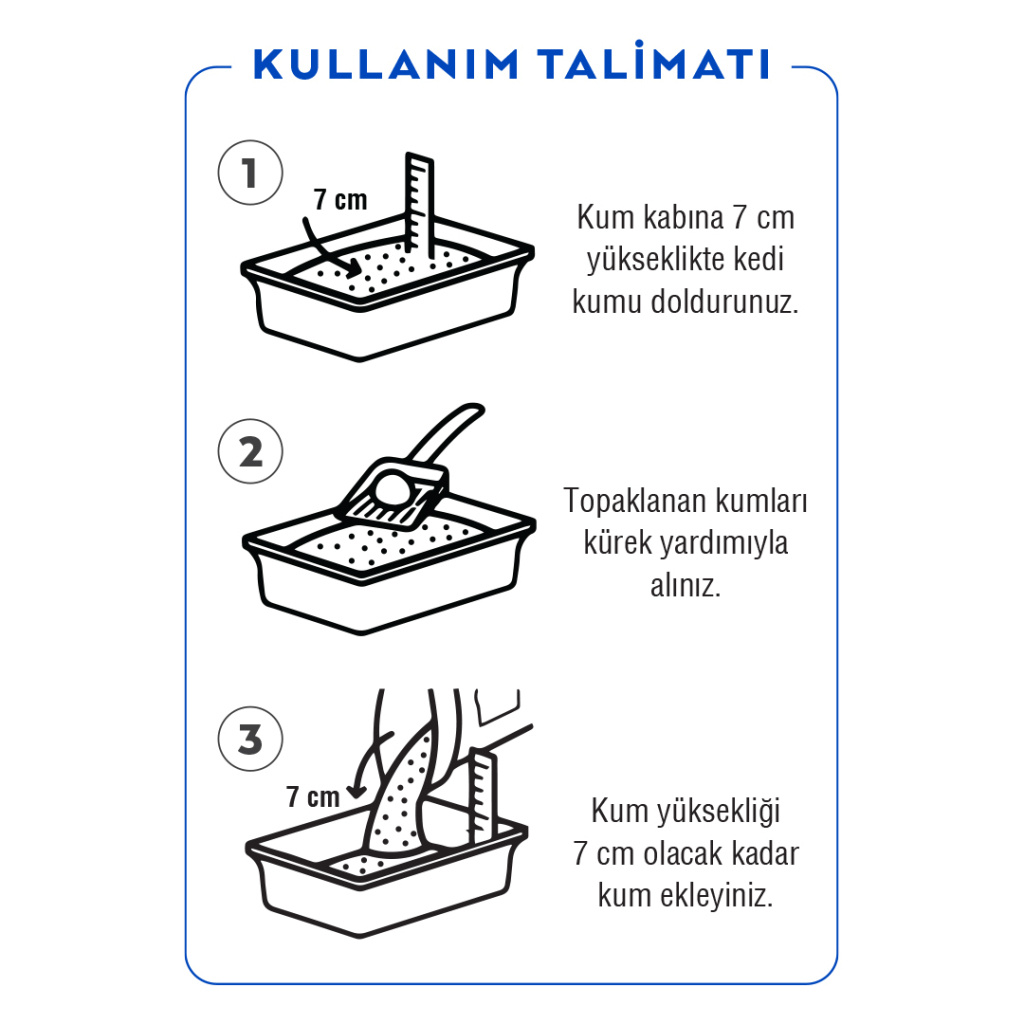 KULLANIM TALİMATI

1

7 cm

Kum kabına 7 cm yükseklikte kedi kumu doldurunuz.

2

Topaklanan kumları kürek yardımıyla alınız.

3

7 cm

Kum yüksekliği 7 cm olacak kadar kum ekleyiniz.